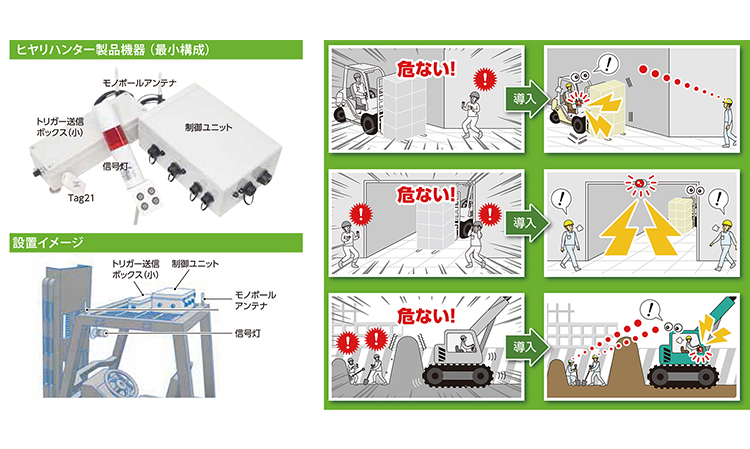 ヒヤリハンター製品機器（最小構成）

モノポールアンテナ

トリガー送信ボックス(小)

制御ユニット

信号灯

Tag21

設置イメージ

トリガー送信ボックス(小)

制御ユニット

モノポールアンテナ

信号灯

危ない!

!

導入

!

危ない!

!

!

導入

!

!

危ない!

!

!

導入

!